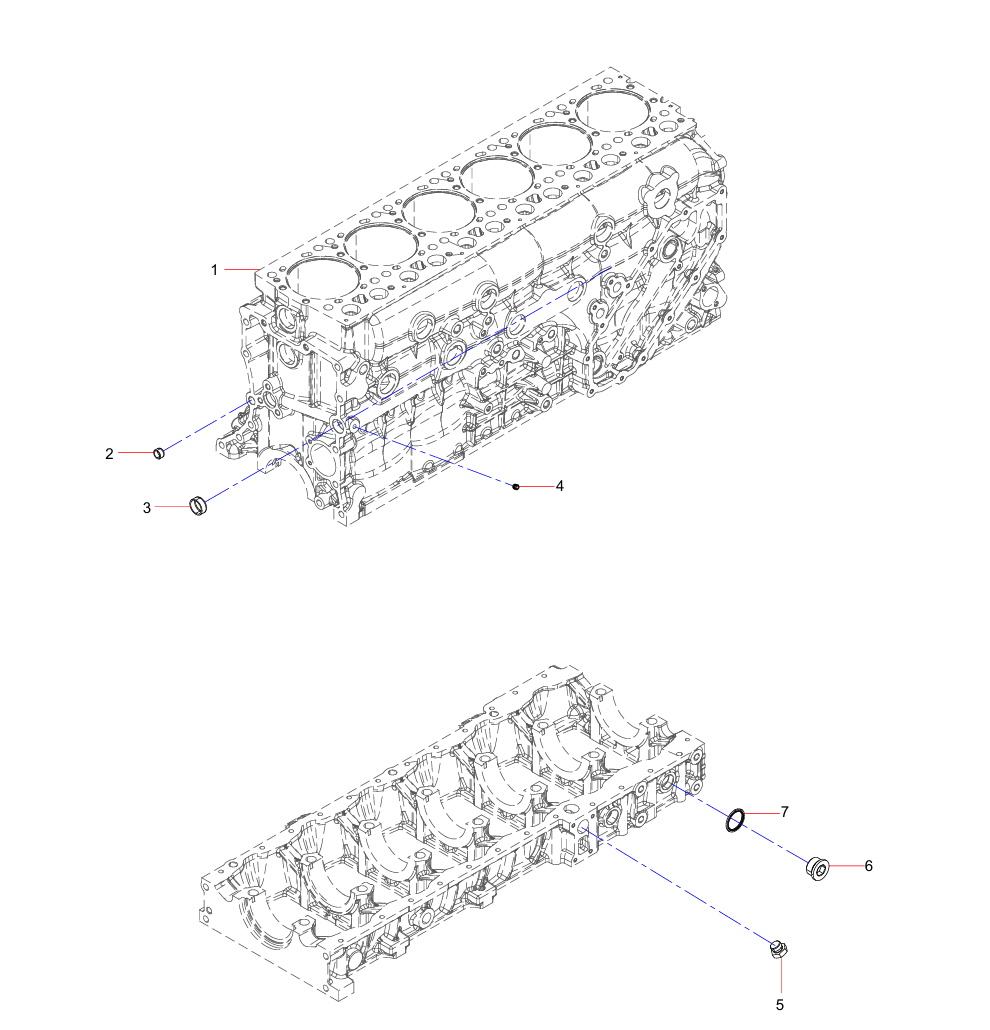 1
2
3
4
7
6
5